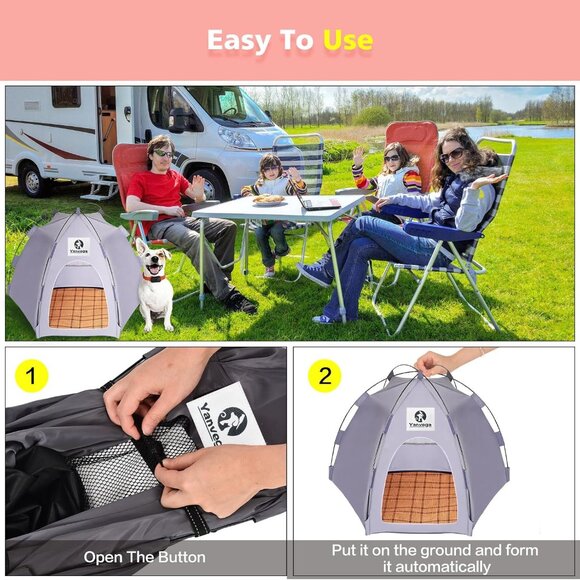 Easy To Use

Yanvega

1

Yanvega

Open The Button

2

Yanvega

Put it on the ground and form it automatically